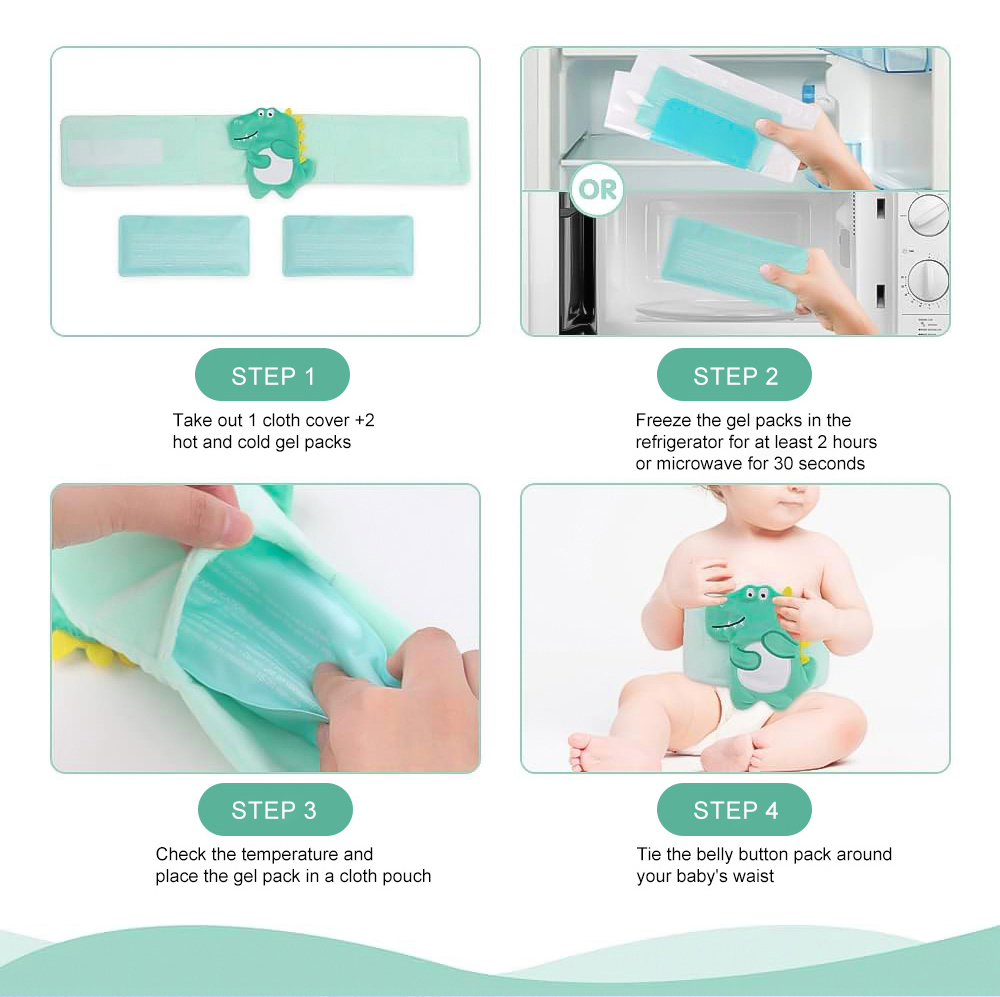 OR

STEP 1

Take out 1 cloth cover +2 hot and cold gel packs

STEP 2

Freeze the gel packs in the refrigerator for at least 2 hours or microwave for 30 seconds

STEP 3

Check the temperature and place the gel pack in a cloth pouch

STEP 4

Tie the belly button pack around your baby's waist